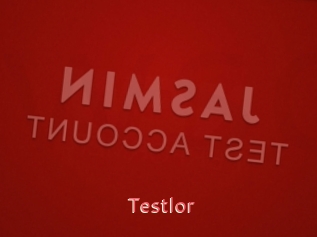 JASMIN
TEST ACCOUNT

Testlor